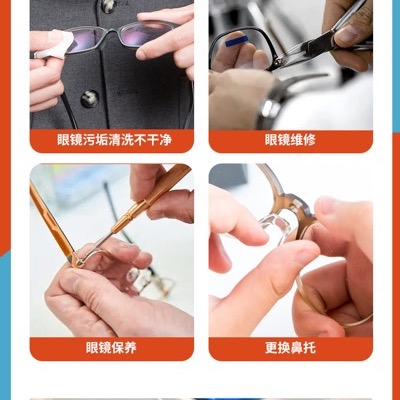 眼镜污垢清洗不干净

眼镜维修

眼镜保养

更换鼻托